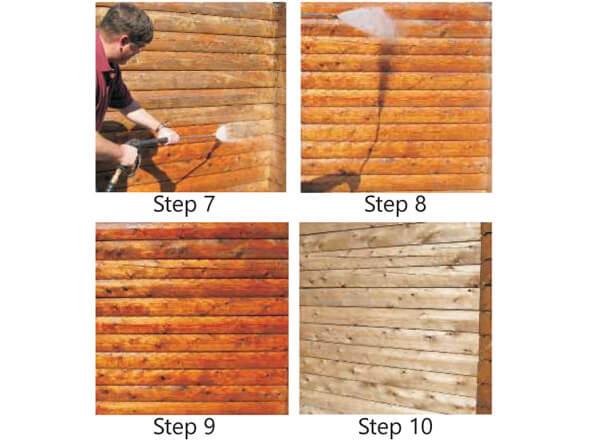 Step 7

Step 8

Step 9

Step 10