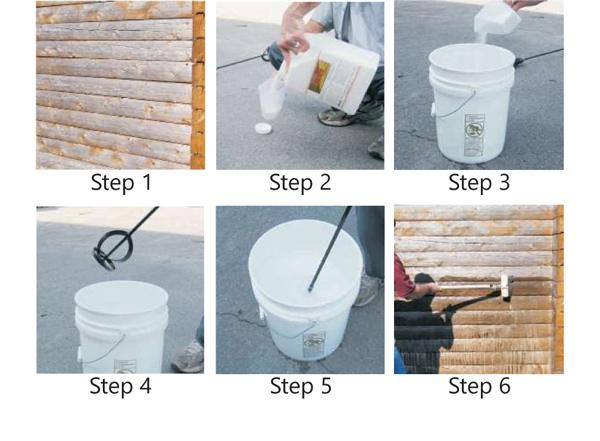 Step 1

Step 2

Step 3

Step 4

Step 5

Step 6